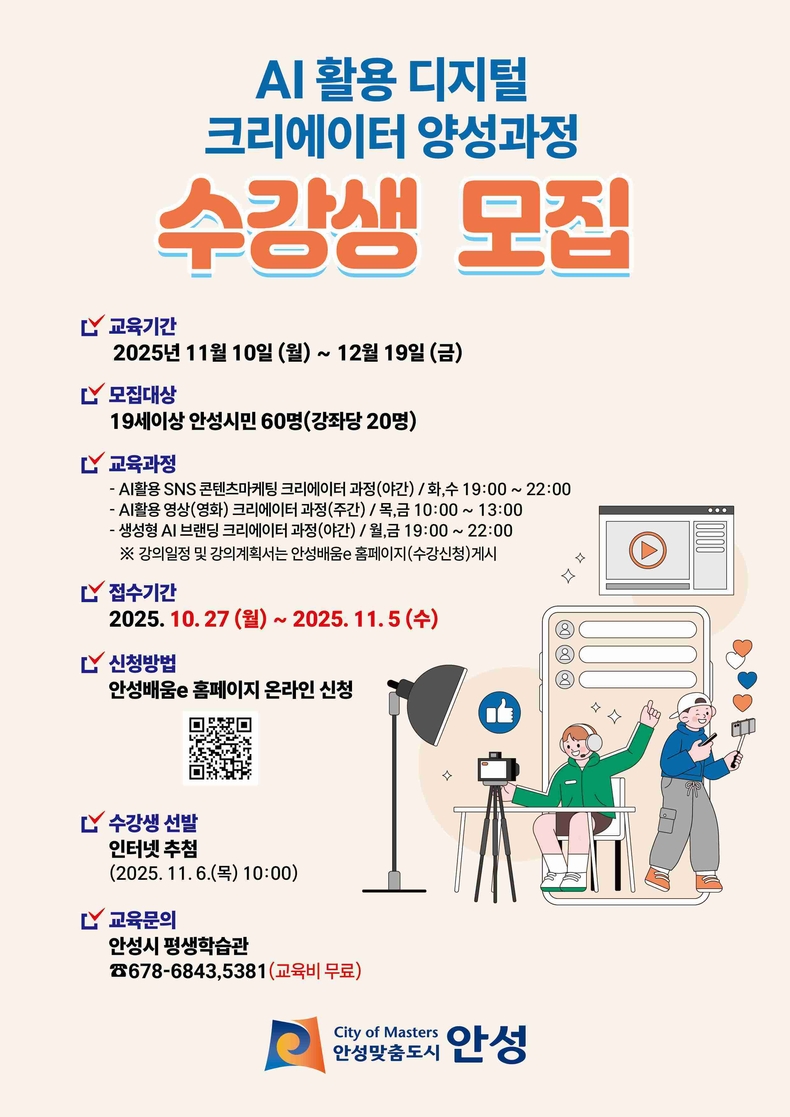 AI 활용 디지털
크리에이터 양성과정

수강생 모집

교육기간
2025년 11월 10일 (월) ~ 12월 19일 (금)

모집대상
19세이상 안성시민 60명(강좌당 20명)

교육과정
- AI활용 SNS 콘텐츠마케팅 크리에이터 과정(야간) / 화,수 19:00 ~ 22:00
- AI활용 영상(영화) 크리에이터 과정(주간) / 목,금 10:00 ~ 13:00
- 생성형 AI 브랜딩 크리에이터 과정(야간) / 월,금 19:00 ~ 22:00
※ 강의일정 및 강의계획서는 안성배움e 홈페이지(수강신청)게시

접수기간
2025. 10. 27 (월) ~ 2025. 11. 5 (수)

신청방법
안성배움e 홈페이지 온라인 신청

수강생 선발
인터넷 추첨
(2025. 11. 6.(목) 10:00)

교육문의
안성시 평생학습관
☎678-6843,5381(교육비 무료)

City of Masters
안성맞춤도시 안성