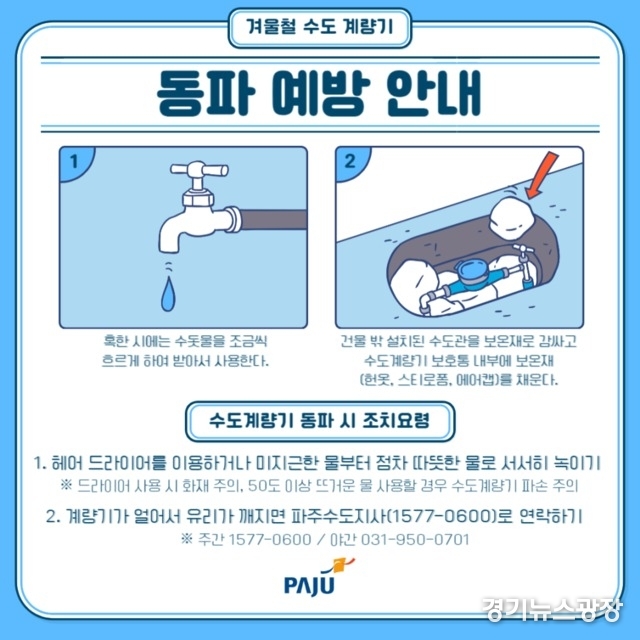 겨울철 수도 계량기

동파 예방 안내

1

혹한 시에는 수돗물을 조금씩 흐르게 하여 받아서 사용한다.

2

건물 밖 설치된 수도관을 보온재로 감싸고 수도계량기 보호통 내부에 보온재 (헌옷, 스티로폼, 에어캡)를 채운다.

수도계량기 동파 시 조치요령

1. 헤어 드라이어를 이용하거나 미지근한 물부터 점차 따뜻한 물로 서서히 녹이기
※ 드라이어 사용 시 화재 주의, 50도 이상 뜨거운 물 사용할 경우 수도계량기 파손 주의

2. 계량기가 얼어서 유리가 깨지면 파주수도지사(1577-0600)로 연락하기
※ 주간 1577-0600 / 야간 031-950-0701

PAJU

경기뉴스광장